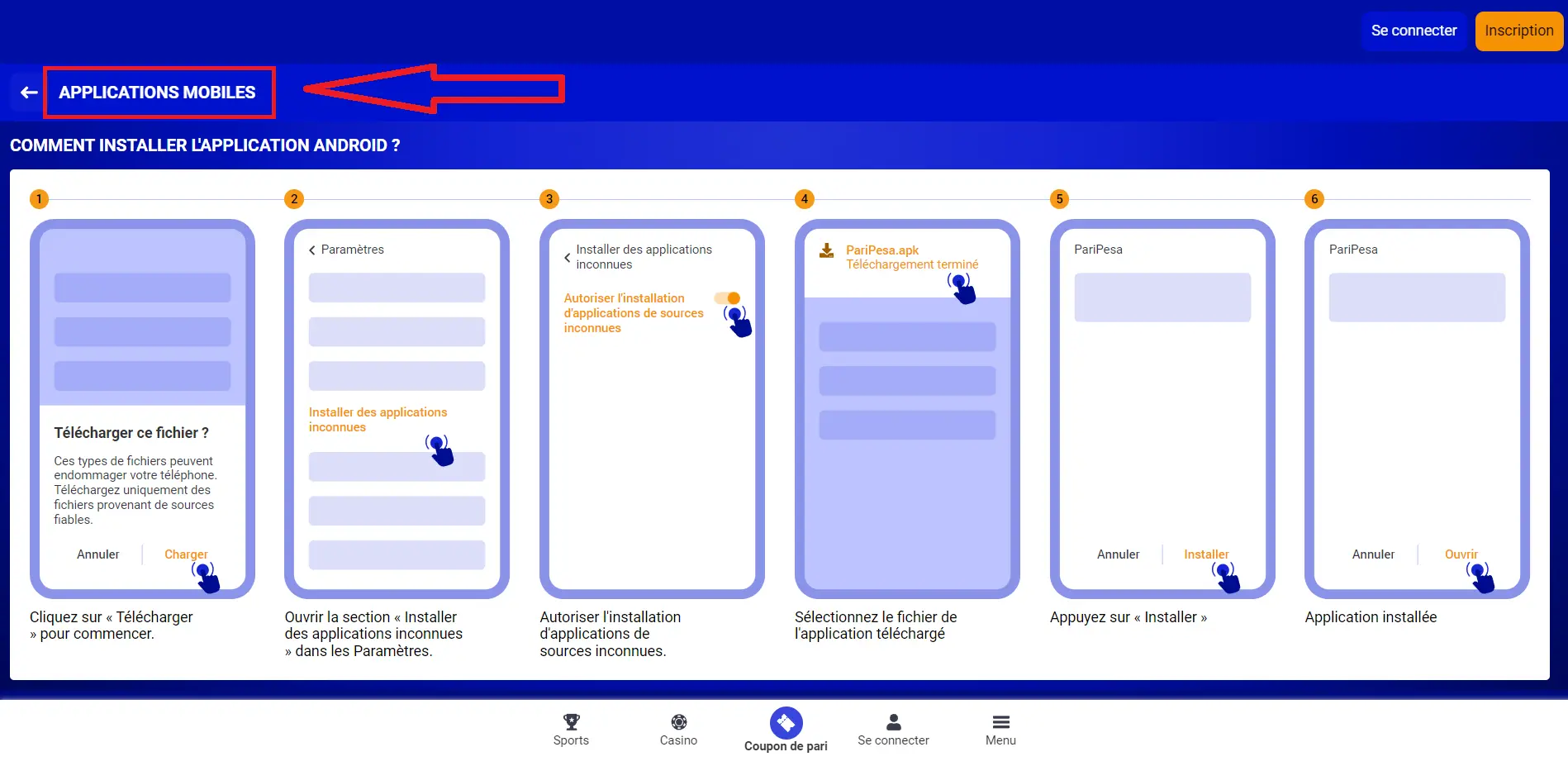 Se connecter Inscription

APPLICATIONS MOBILES

COMMENT INSTALLER L'APPLICATION ANDROID ?

1

Télécharger ce fichier ?

Ces types de fichiers peuvent endommager votre téléphone. Téléchargez uniquement des fichiers provenant de sources fiables.

Annuler Charger

Cliquez sur « Télécharger » pour commencer.

2

Paramètres

Installer des applications inconnues

Ouvrir la section « Installer des applications inconnues » dans les Paramètres.

3

Installer des applications inconnues

Autoriser l'installation d'applications de sources inconnues

Autoriser l'installation d'applications de sources inconnues.

4

PariPesa.apk
Téléchargement terminé

Sélectionnez le fichier de l'application téléchargé

5

PariPesa

Annuler Installer

Appuyez sur « Installer »

6

PariPesa

Annuler Ouvrir

Application installée

Sports Casino Coupon de pari Se connecter Menu